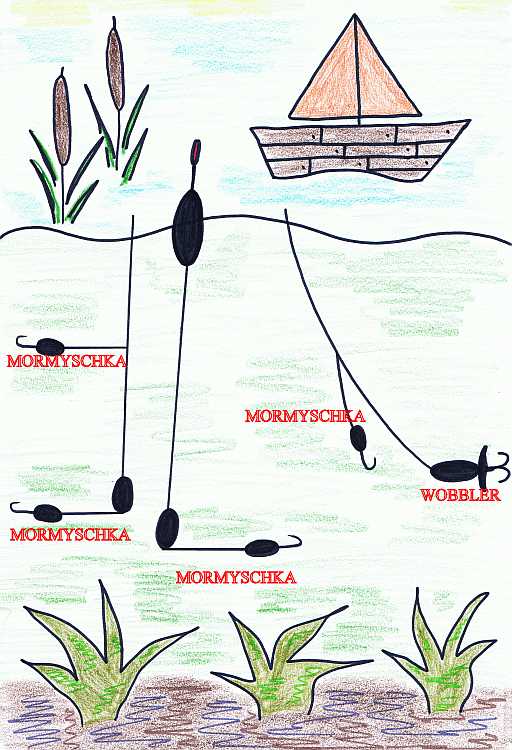 MORMYSCHKA

MORMYSCHKA

WOBBLER

MORMYSCHKA

MORMYSCHKA